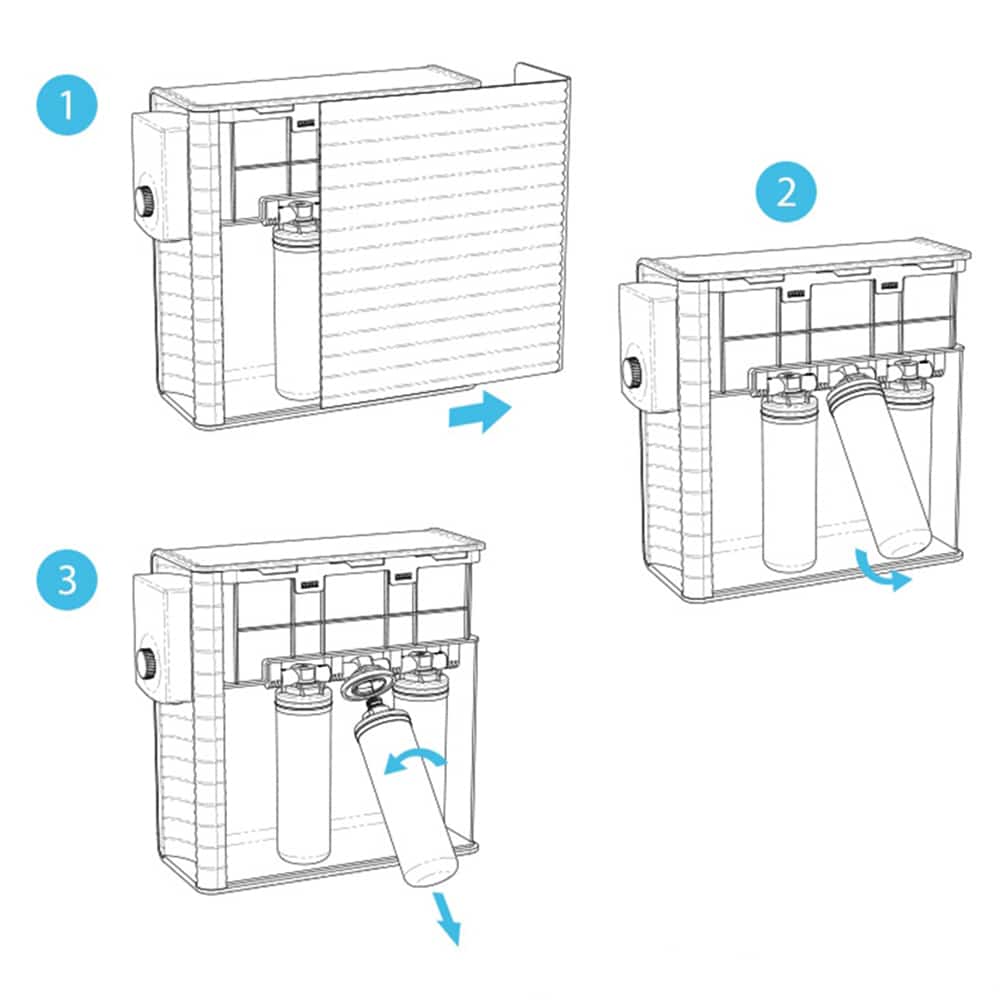 1

2

3